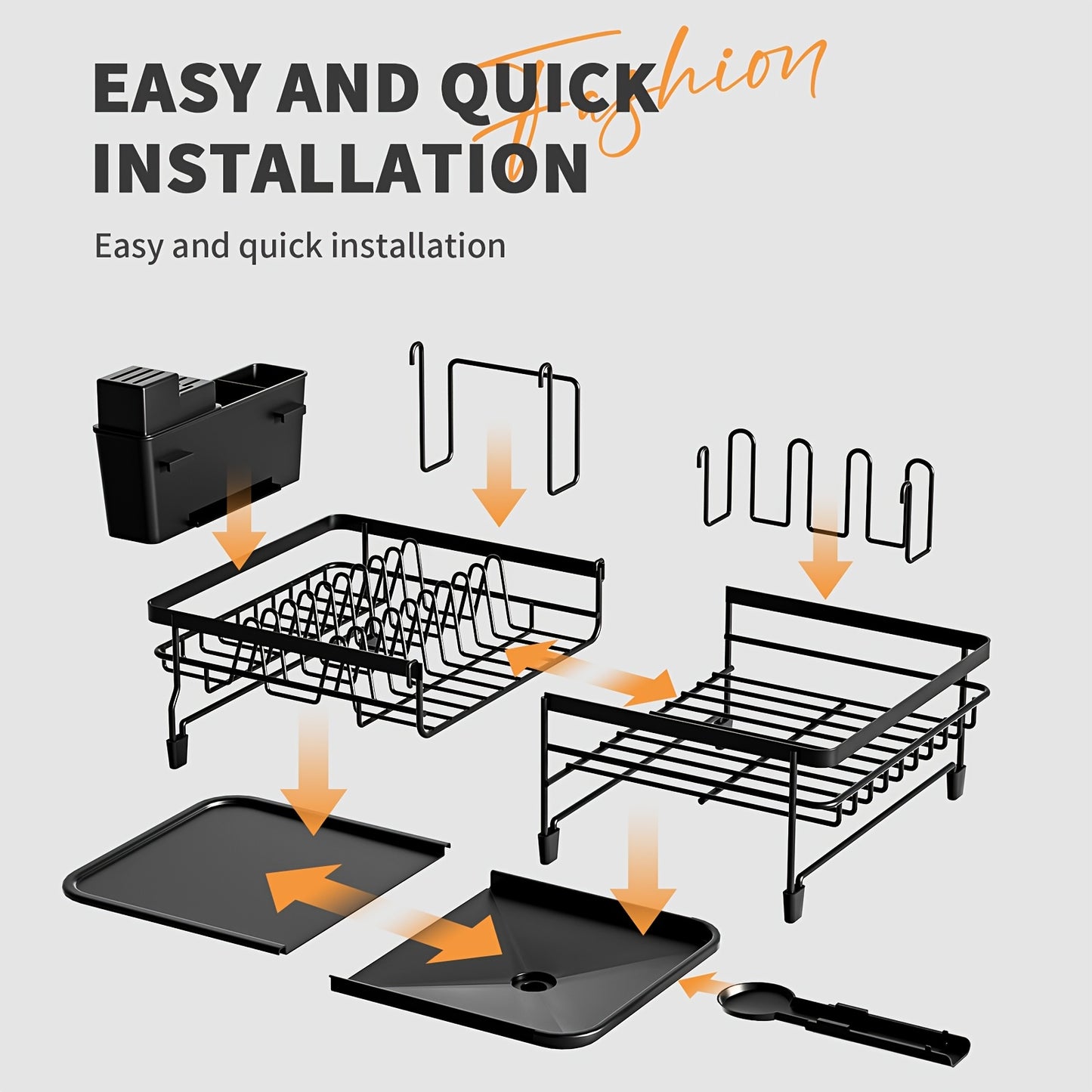 EASY AND QUICK INSTALLATION

Fashion

Easy and quick installation