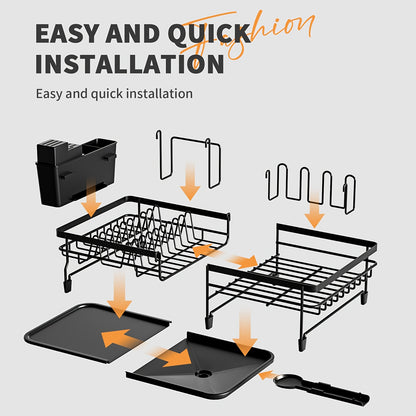 EASY AND QUICK INSTALLATION

Fashion

Easy and quick installation