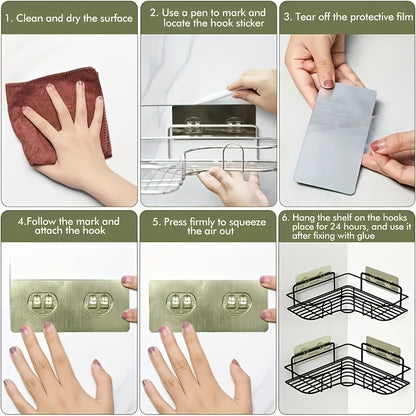 1. Clean and dry the surface

2. Use a pen to mark and locate the hook sticker

3. Tear off the protective film

4.Follow the mark and attach the hook

5. Press firmly to squeeze the air out

6. Hang the shelf on the hooks place for 24 hours, and use it after fixing with glue