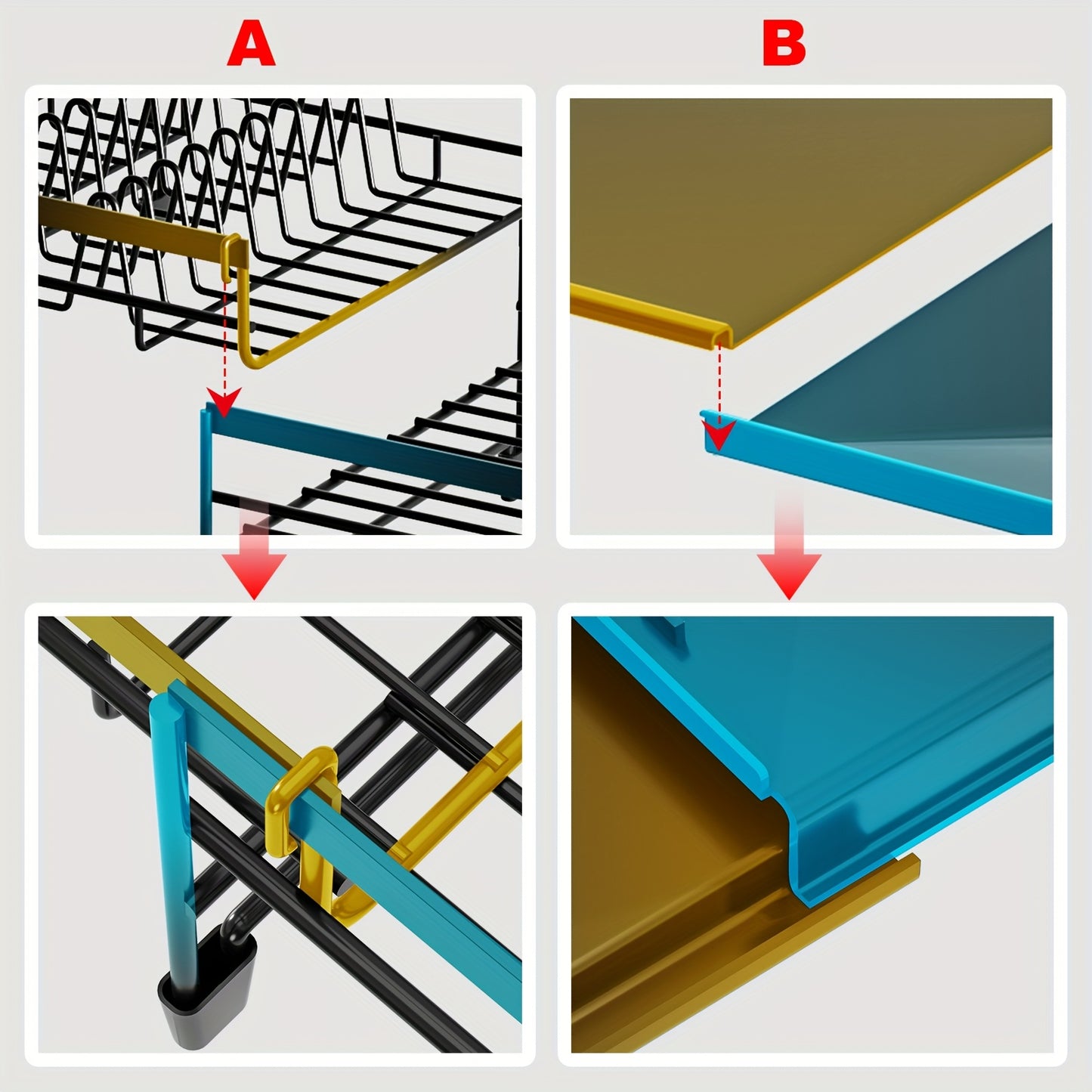 A

B