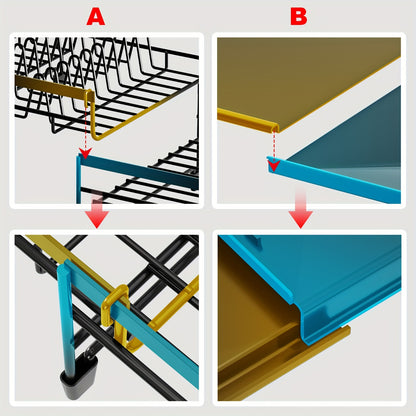 A

B