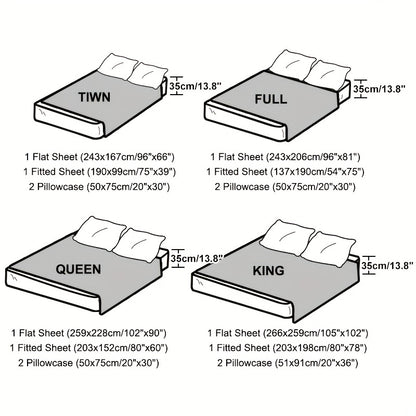 TIWN
35cm/13.8"

1 Flat Sheet (243x167cm/96"x66")
1 Fitted Sheet (190x99cm/75"x39")
2 Pillowcase (50x75cm/20"x30")

FULL
35cm/13.8"

1 Flat Sheet (243x206cm/96"x81")
1 Fitted Sheet (137x190cm/54"x75")
2 Pillowcase (50x75cm/20"x30")

QUEEN
35cm/13.8"

1 Flat Sheet (259x228cm/102"x90")
1 Fitted Sheet (203x152cm/80"x60")
2 Pillowcase (50x75cm/20"x30")

KING
35cm/13.8"

1 Flat Sheet (266x259cm/105"x102")
1 Fitted Sheet (203x198cm/80"x78")
2 Pillowcase (51x91cm/20"x36")