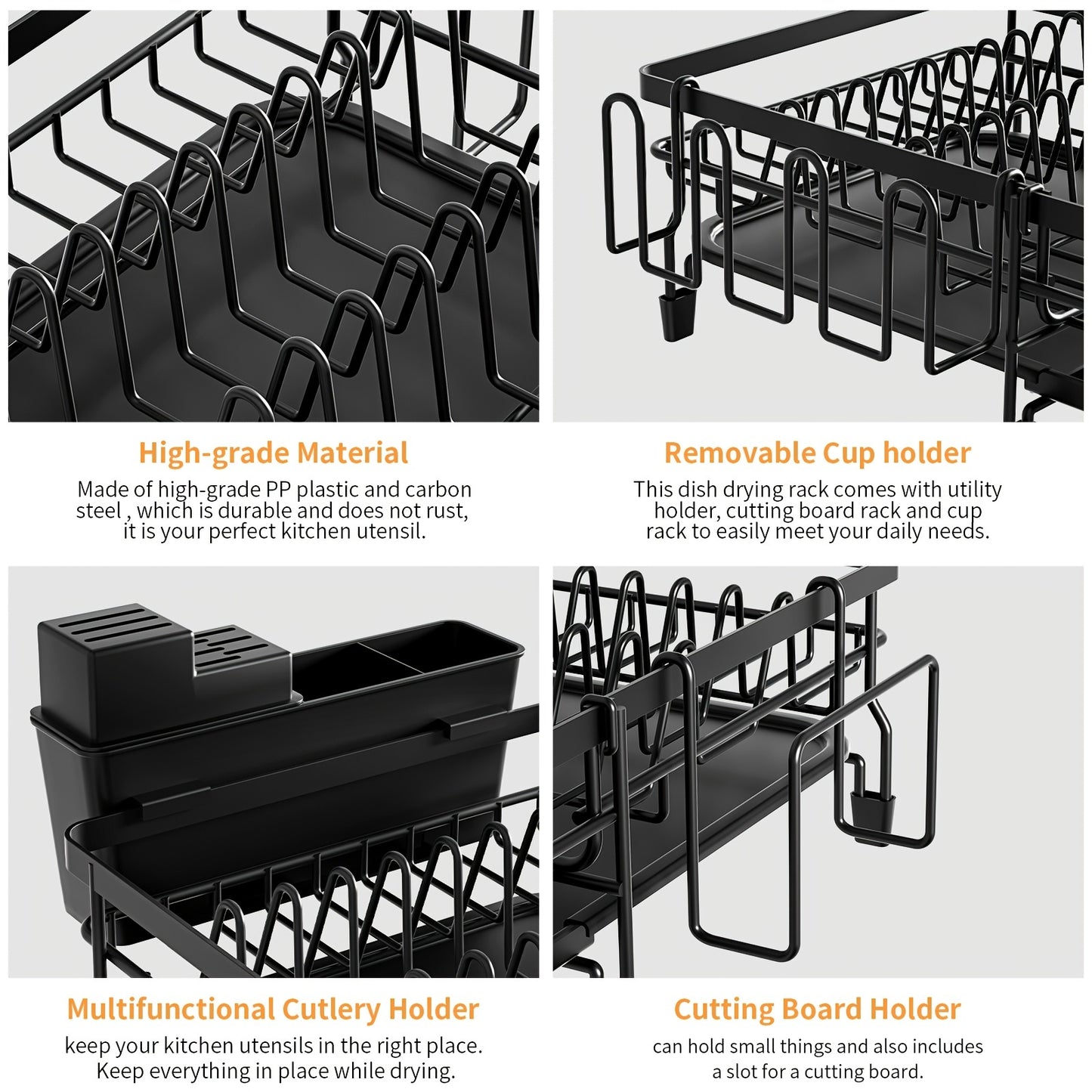 High-grade Material

Made of high-grade PP plastic and carbon steel , which is durable and does not rust, it is your perfect kitchen utensil.

Removable Cup holder

This dish drying rack comes with utility holder, cutting board rack and cup rack to easily meet your daily needs.

Multifunctional Cutlery Holder

keep your kitchen utensils in the right place. Keep everything in place while drying.

Cutting Board Holder

can hold small things and also includes a slot for a cutting board.