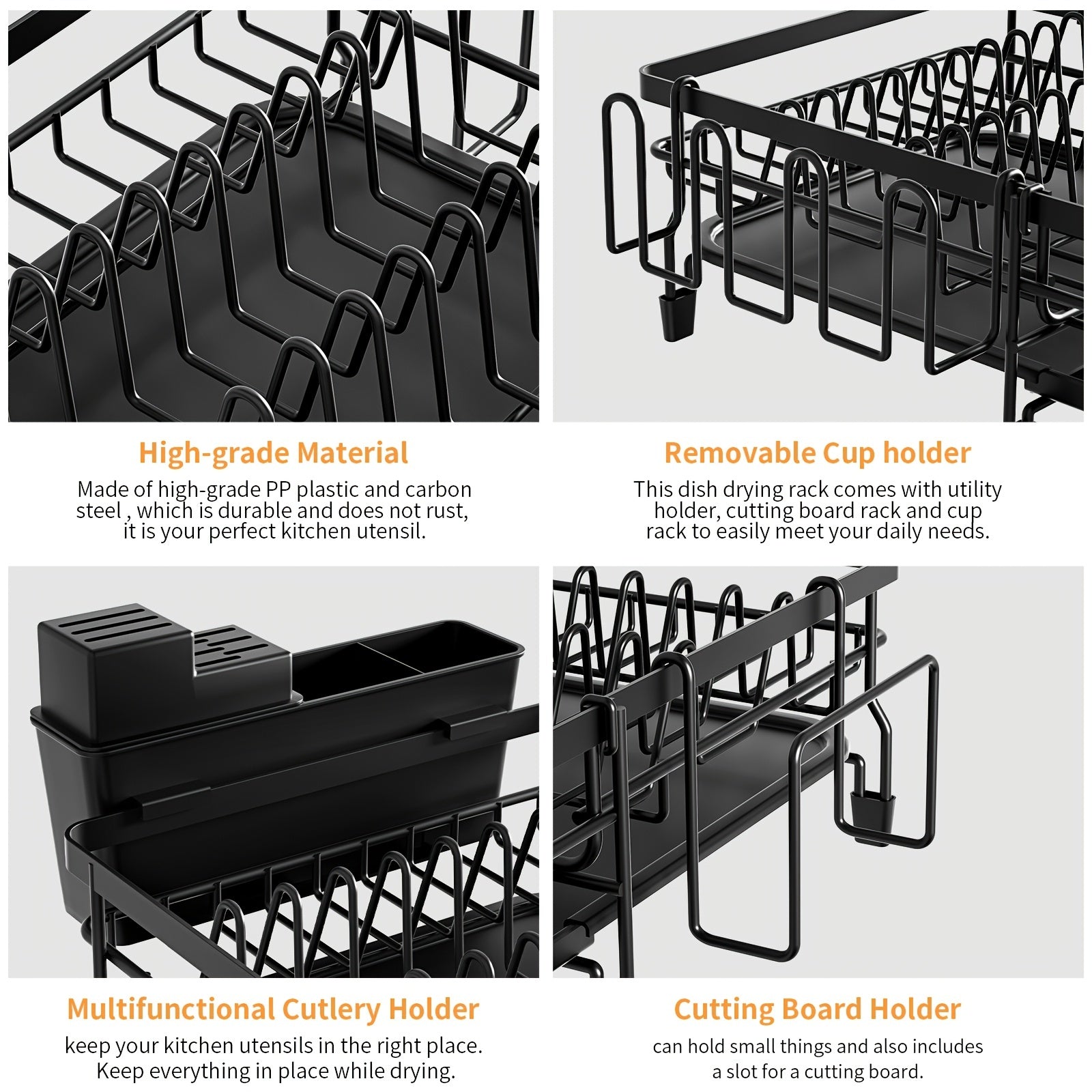 High-grade Material

Made of high-grade PP plastic and carbon steel , which is durable and does not rust, it is your perfect kitchen utensil.

Removable Cup holder

This dish drying rack comes with utility holder, cutting board rack and cup rack to easily meet your daily needs.

Multifunctional Cutlery Holder

keep your kitchen utensils in the right place. Keep everything in place while drying.

Cutting Board Holder

can hold small things and also includes a slot for a cutting board.