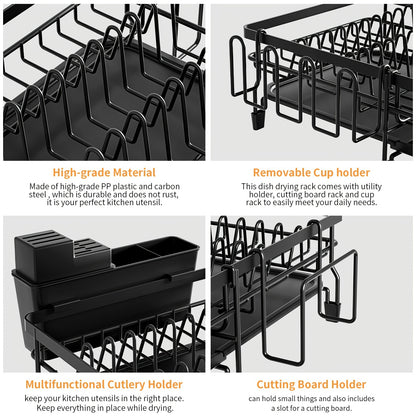 High-grade Material

Made of high-grade PP plastic and carbon steel , which is durable and does not rust, it is your perfect kitchen utensil.

Removable Cup holder

This dish drying rack comes with utility holder, cutting board rack and cup rack to easily meet your daily needs.

Multifunctional Cutlery Holder

keep your kitchen utensils in the right place. Keep everything in place while drying.

Cutting Board Holder

can hold small things and also includes a slot for a cutting board.