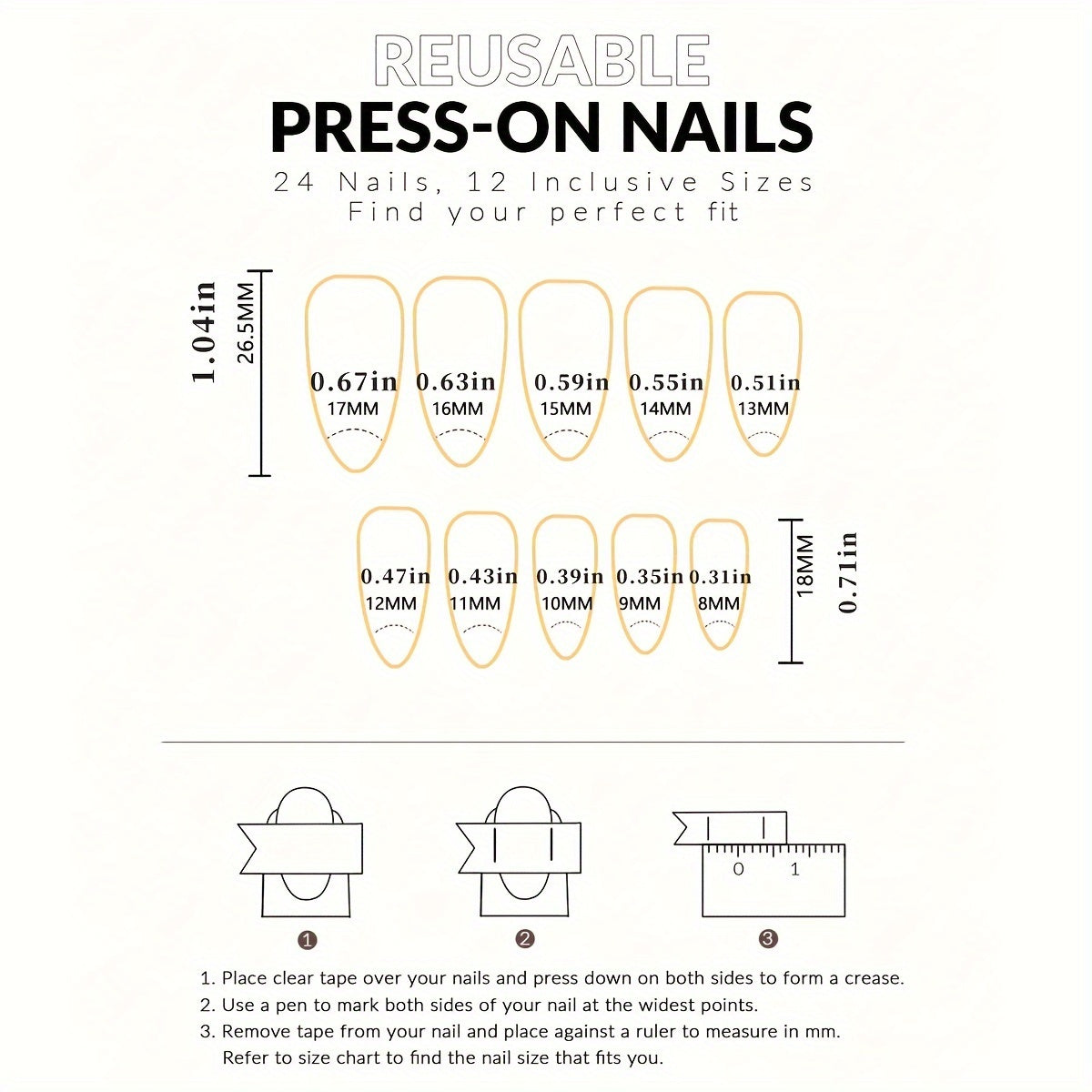 REUSABLE
PRESS-ON NAILS
24 Nails, 12 Inclusive Sizes
Find your perfect fit

1.04in
26.5MM

0.67in
17MM

0.63in
16MM

0.59in
15MM

0.55in
14MM

0.51in
13MM

0.47in
12MM

0.43in
11MM

0.39in
10MM

0.35in
9MM

0.31in
8MM

18MM
0.71in

0 1

①
②
③

1. Place clear tape over your nails and press down on both sides to form a crease.
2. Use a pen to mark both sides of your nail at the widest points.
3. Remove tape from your nail and place against a ruler to measure in mm. Refer to size chart to find the nail size that fits you.