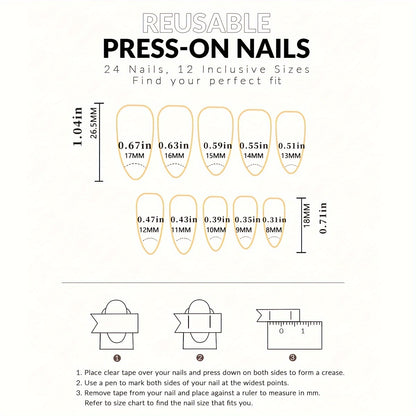 REUSABLE
PRESS-ON NAILS
24 Nails, 12 Inclusive Sizes
Find your perfect fit

1.04in
26.5MM

0.67in 17MM
0.63in 16MM
0.59in 15MM
0.55in 14MM
0.51in 13MM

0.47in 12MM
0.43in 11MM
0.39in 10MM
0.35in 9MM
0.31in 8MM

18MM
0.71in

0 1

1
2
3

1. Place clear tape over your nails and press down on both sides to form a crease.
2. Use a pen to mark both sides of your nail at the widest points.
3. Remove tape from your nail and place against a ruler to measure in mm. Refer to size chart to find the nail size that fits you.