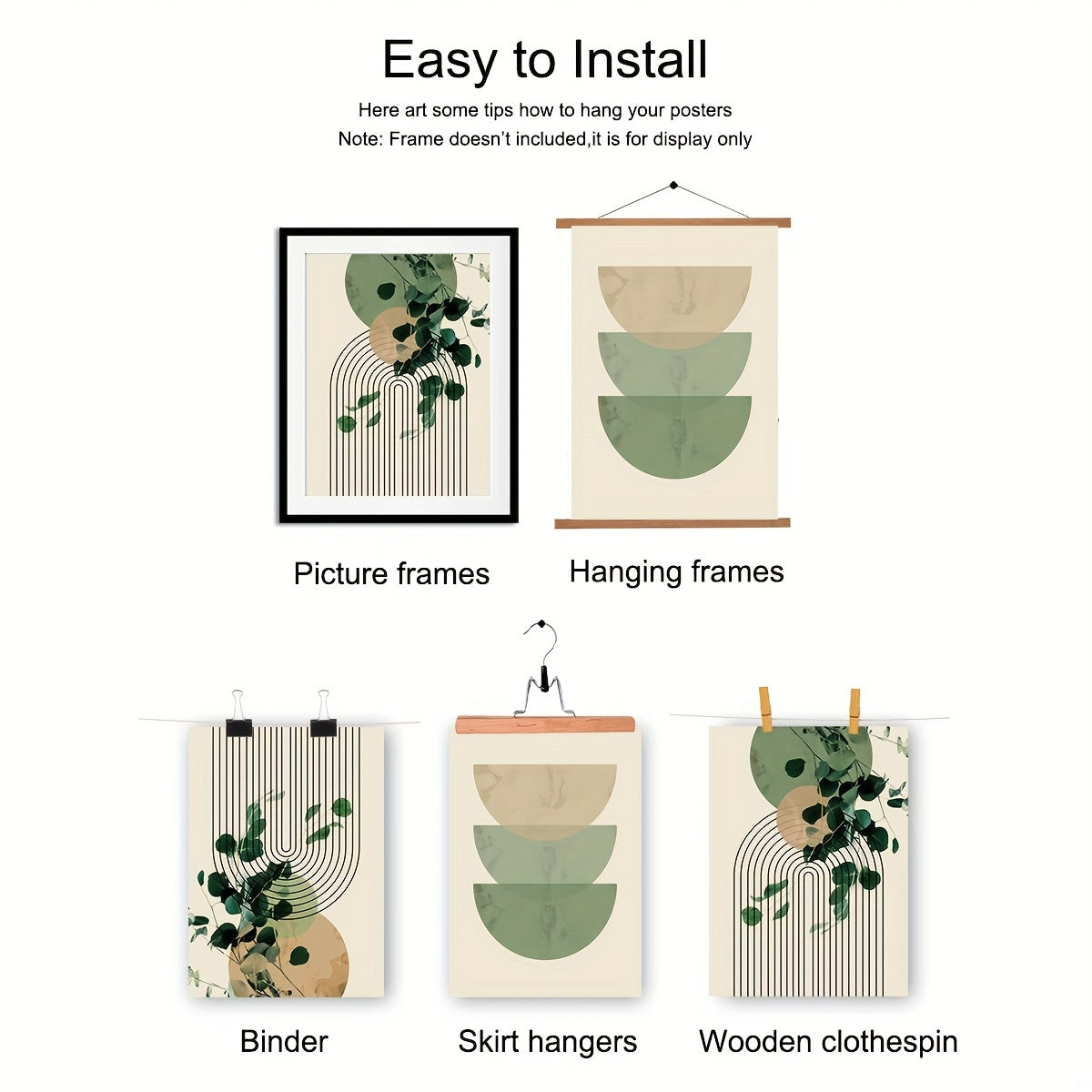 Easy to Install

Here art some tips how to hang your posters
Note: Frame doesn't included,it is for display only

Picture frames

Hanging frames

Binder

Skirt hangers

Wooden clothespin