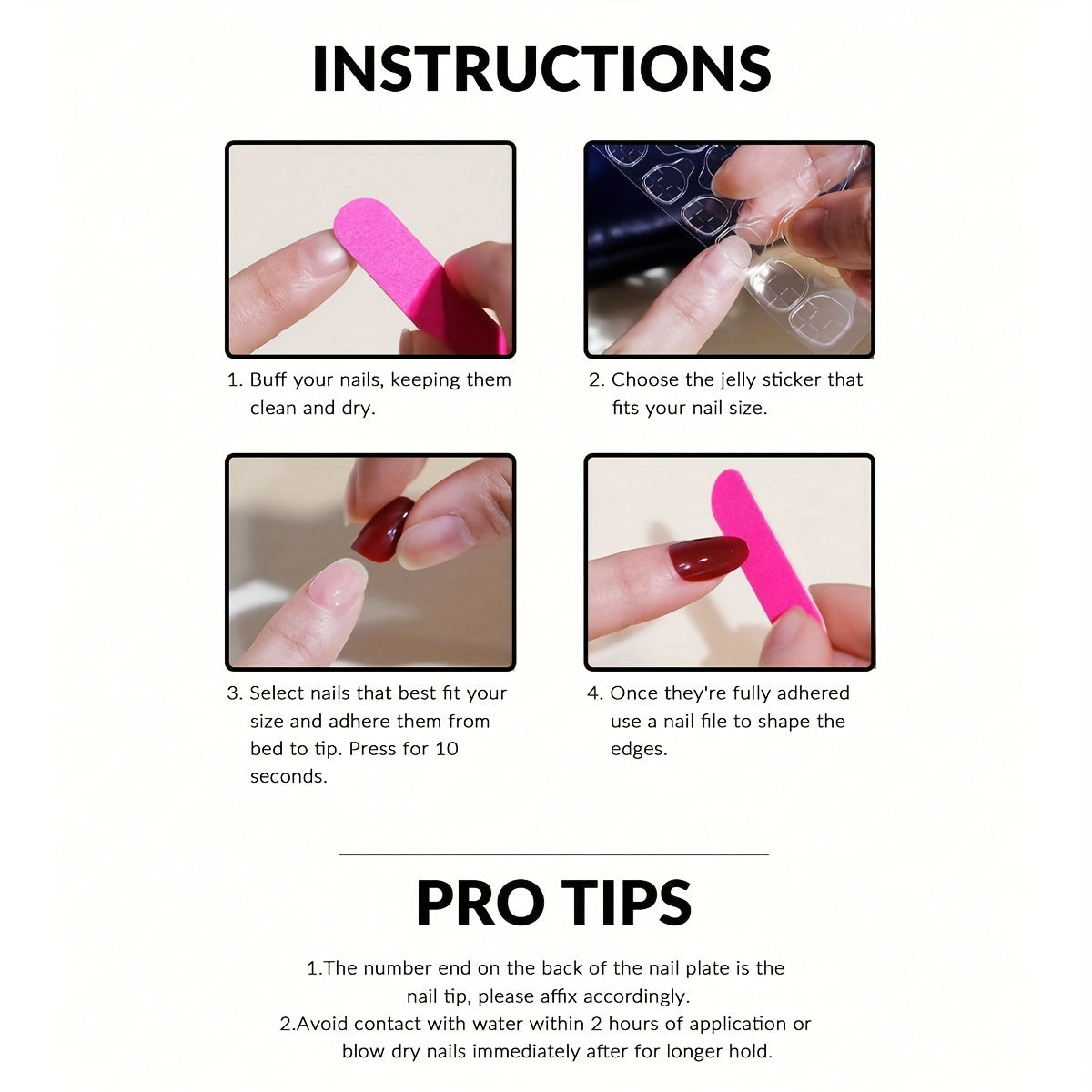 INSTRUCTIONS

1. Buff your nails, keeping them clean and dry.

2. Choose the jelly sticker that fits your nail size.

3. Select nails that best fit your size and adhere them from bed to tip. Press for 10 seconds.

4. Once they're fully adhered use a nail file to shape the edges.

PRO TIPS

1.The number end on the back of the nail plate is the nail tip, please affix accordingly.
2.Avoid contact with water within 2 hours of application or blow dry nails immediately after for longer hold.